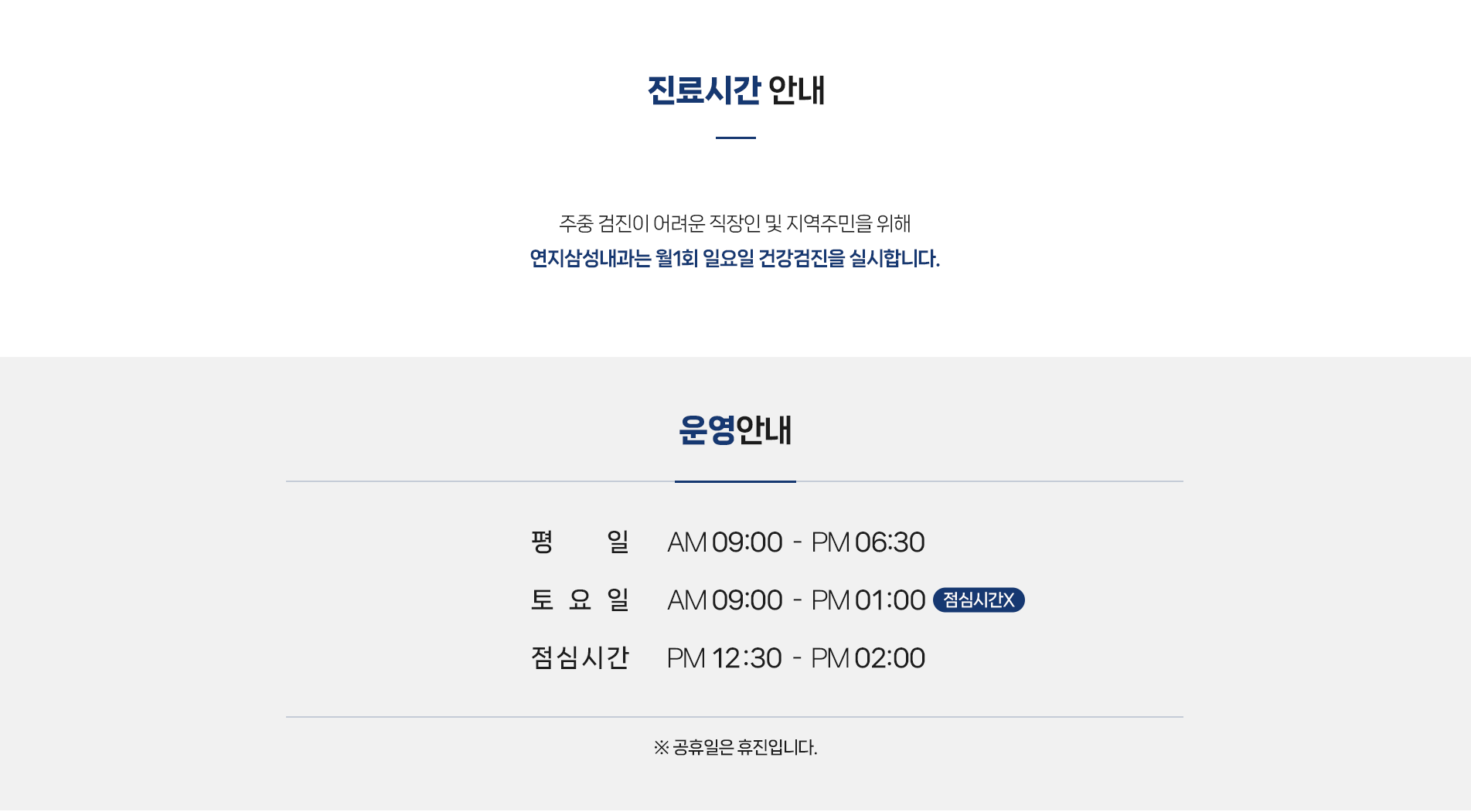 진료시간 안내

주중 검진이 어려운 직장인 및 지역주민을 위해
연지삼성내과는 월1회 일요일 건강검진을 실시합니다.

운영안내

평 일 AM 09:00 - PM 06:30
토 요 일 AM 09:00 - PM 01:00 점심시간X
점심시간 PM 12:30 - PM 02:00

※ 공휴일은 휴진입니다.